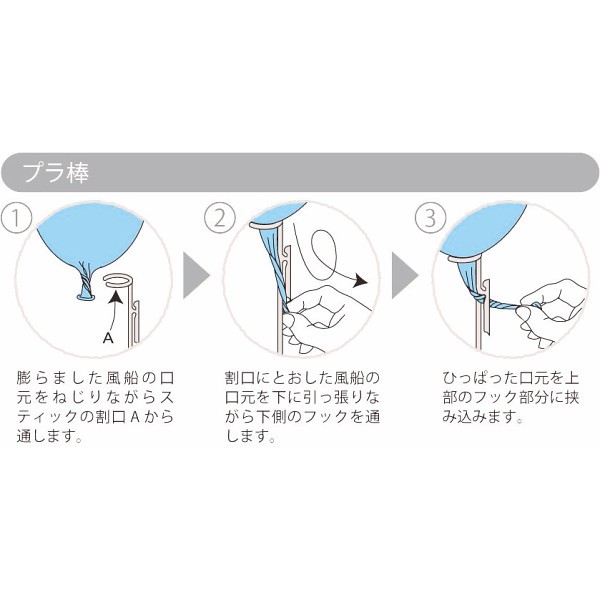 プラ棒

①

A

膨らました風船の口元をねじりながらスティックの割口Aから通します。

②

割口にとおした風船の口元を下に引っ張りながら下側のフックを通します。

③

ひっぱった口元を上部のフック部分に挟み込みます。